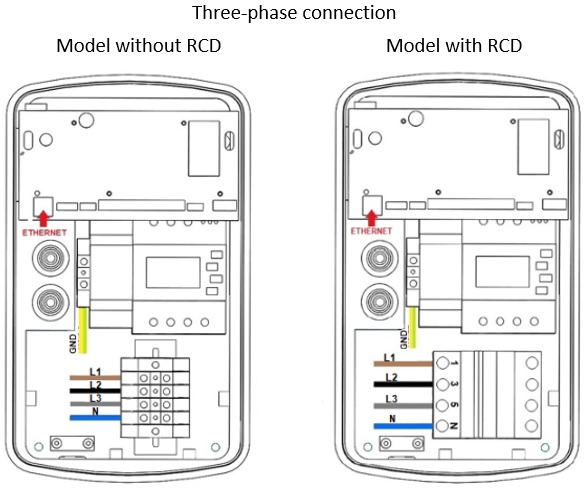 Three-phase connection

Model without RCD

ETHERNET

GND

L1
L2
L3
N

Model with RCD

ETHERNET

GND

L1
L2
L3
N

1
3
5
N