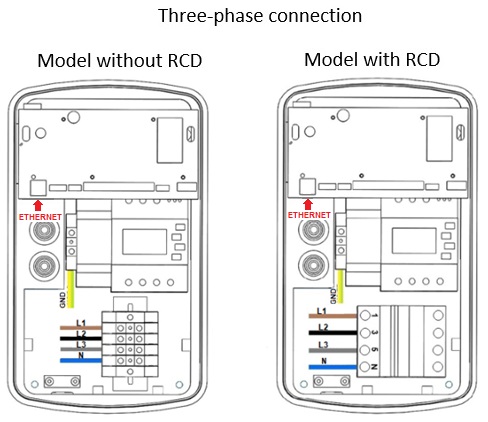 Three-phase connection

Model without RCD

ETHERNET

GND

L1
L2
L3
N

Model with RCD

ETHERNET

GND

L1
L2
L3
N

1
3
5
N