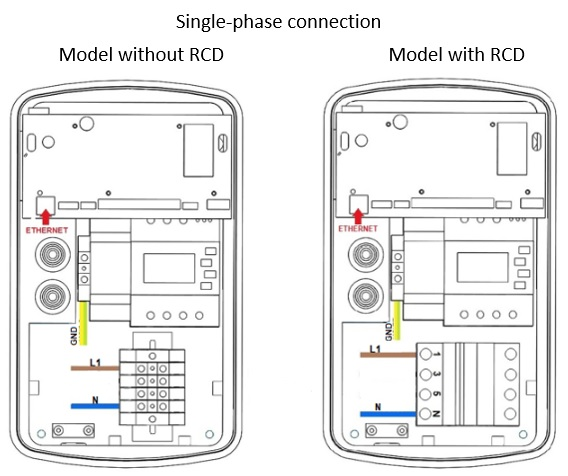 Single-phase connection

Model without RCD

ETHERNET

GND

L1

N

Model with RCD

ETHERNET

GND

L1

N

1

3

5

N