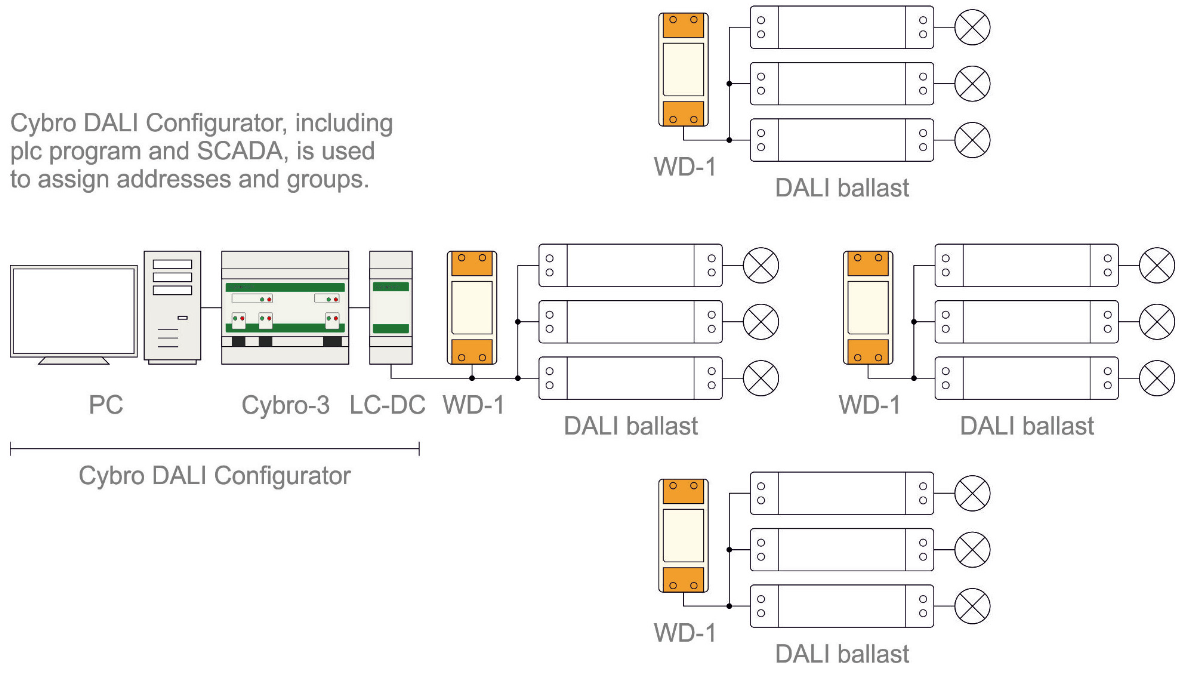 WD-1

DALI ballast

Cybro DALI Configurator, including plc program and SCADA, is used to assign addresses and groups.

PC

Cybro-3

LC-DC

WD-1

DALI ballast

WD-1

DALI ballast

Cybro DALI Configurator

WD-1

DALI ballast