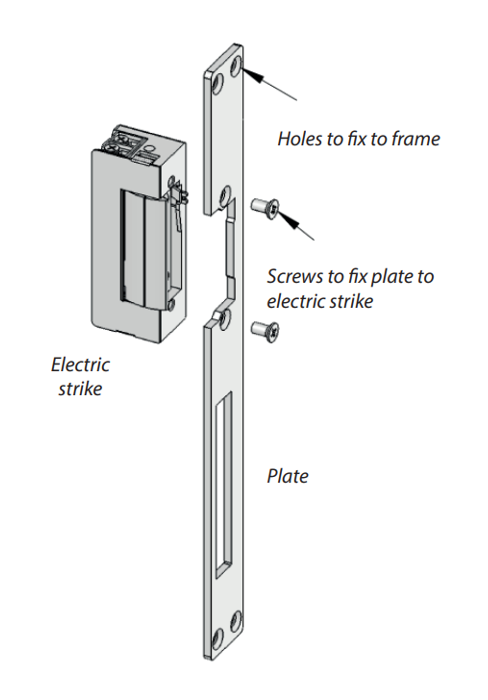 Holes to fix to frame

Screws to fix plate to electric strike

Electric strike

Plate